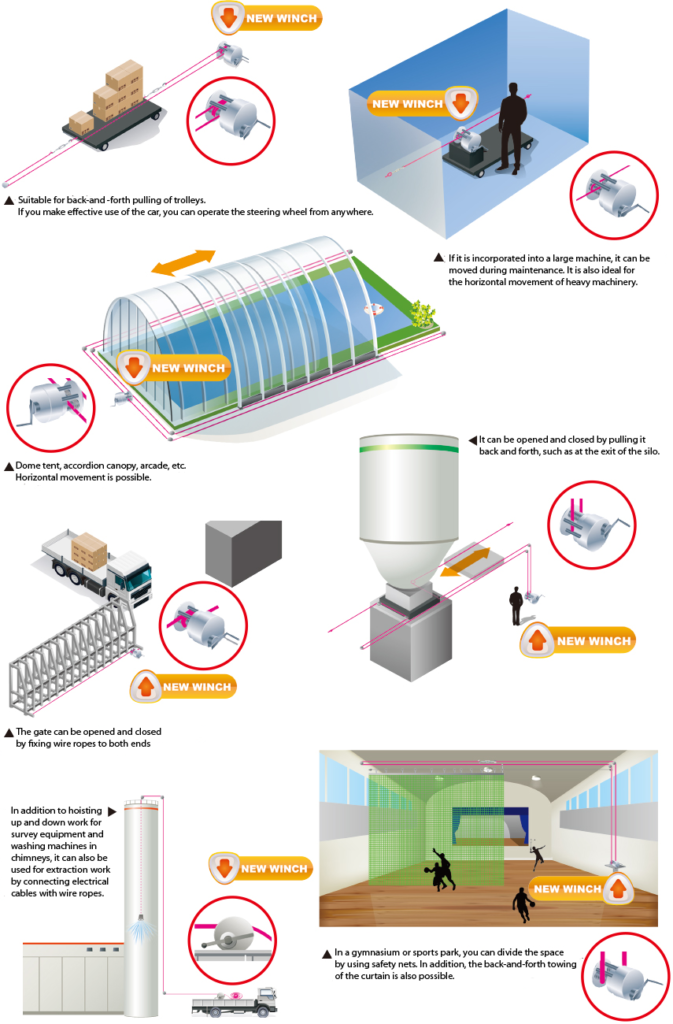 NEW WINCH

▲ Suitable for back-and -forth pulling of trolleys.
If you make effective use of the car, you can operate the steering wheel from anywhere.

NEW WINCH

▲ If it is incorporated into a large machine, it can be moved during maintenance. It is also ideal for the horizontal movement of heavy machinery.

NEW WINCH

▲ Dome tent, accordion canopy, arcade, etc.
Horizontal movement is possible.

◀ It can be opened and closed by pulling it back and forth, such as at the exit of the silo.

NEW WINCH

NEW WINCH

▲ The gate can be opened and closed by fixing wire ropes to both ends

In addition to hoisting up and down work for survey equipment and washing machines in chimneys, it can also be used for extraction work by connecting electrical cables with wire ropes.

NEW WINCH

NEW WINCH

▲ In a gymnasium or sports park, you can divide the space by using safety nets. In addition, the back-and-forth towing of the curtain is also possible.