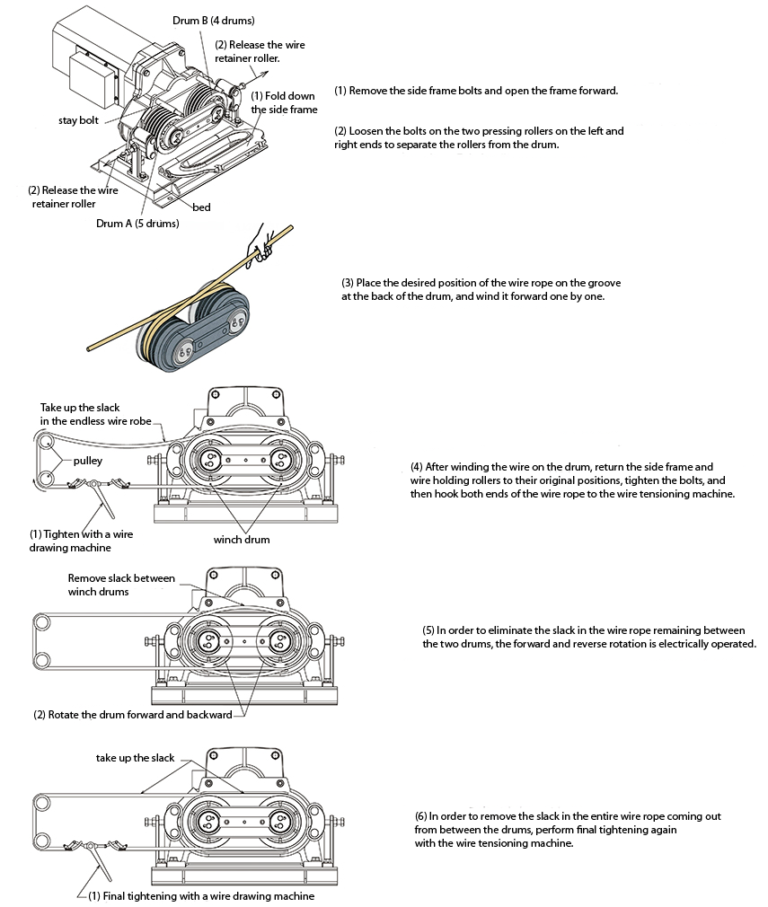 Drum B (4 drums)

(2) Release the wire retainer roller.

(1) Fold down the side frame

stay bolt

(2) Release the wire retainer roller

bed

Drum A (5 drums)

(1) Remove the side frame bolts and open the frame forward.

(2) Loosen the bolts on the two pressing rollers on the left and right ends to separate the rollers from the drum.

(3) Place the desired position of the wire rope on the groove at the back of the drum, and wind it forward one by one.

Take up the slack in the endless wire robe

pulley

(1) Tighten with a wire drawing machine

winch drum

(4) After winding the wire on the drum, return the side frame and wire holding rollers to their original positions, tighten the bolts, and then hook both ends of the wire rope to the wire tensioning machine.

Remove slack between winch drums

(2) Rotate the drum forward and backward

(5) In order to eliminate the slack in the wire rope remaining between the two drums, the forward and reverse rotation is electrically operated.

take up the slack

(1) Final tightening with a wire drawing machine

(6) In order to remove the slack in the entire wire rope coming out from between the drums, perform final tightening again with the wire tensioning machine.