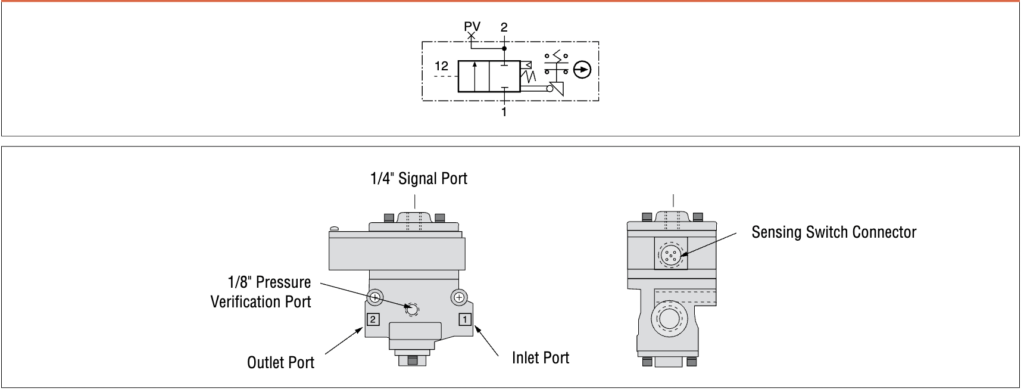 PV
2
12
1

1/4" Signal Port
1/8" Pressure Verification Port
2
1
Outlet Port
Inlet Port
Sensing Switch Connector