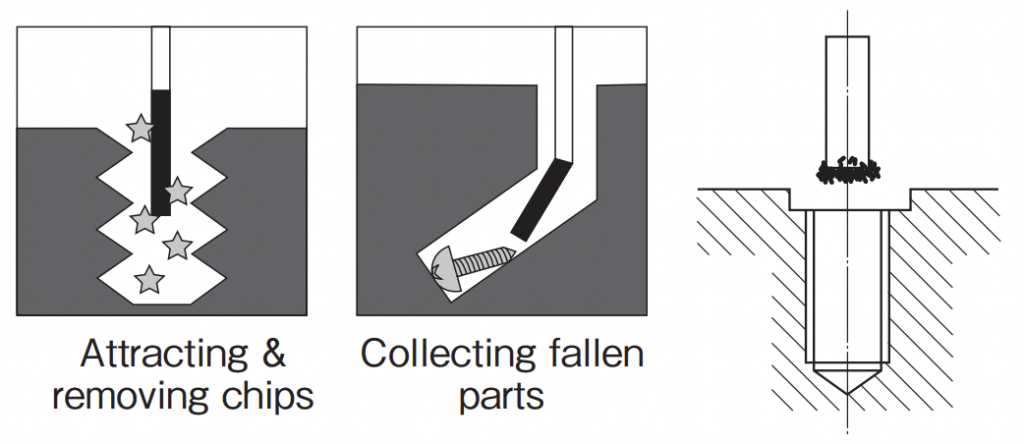 Attracting & removing chips

Collecting fallen parts