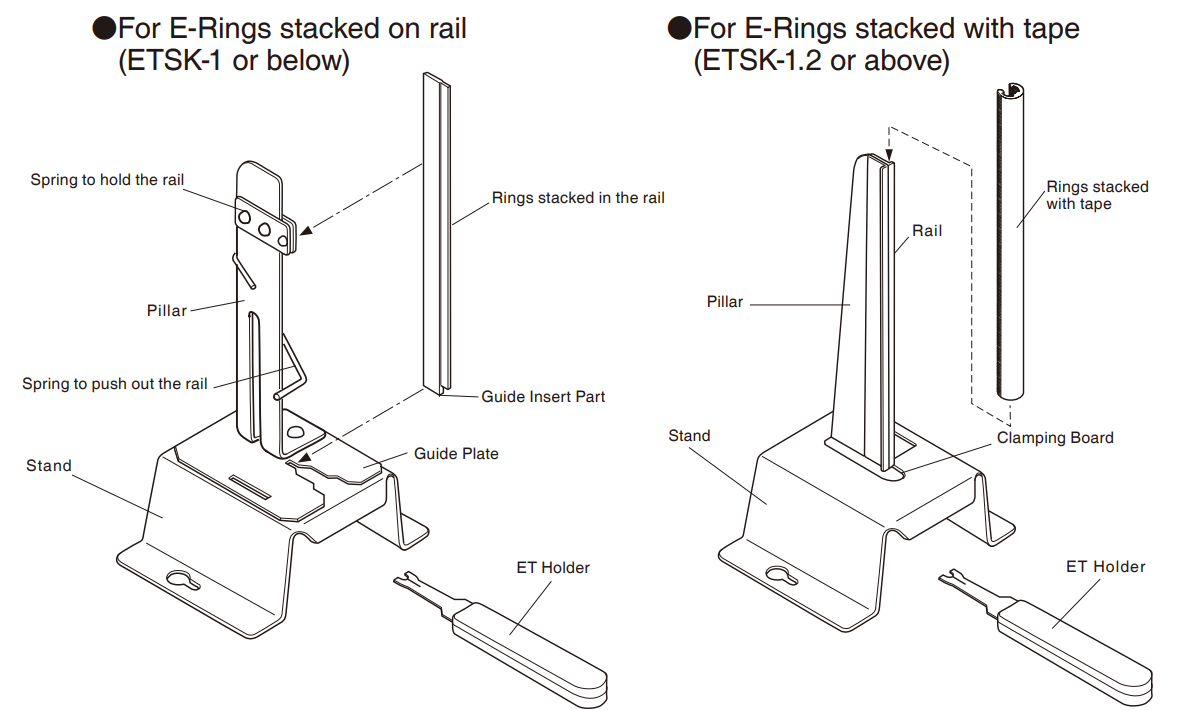 ●For E-Rings stacked on rail
(ETSK-1 or below)

Spring to hold the rail

Rings stacked in the rail

Pillar

Spring to push out the rail

Guide Insert Part

Guide Plate

Stand

ET Holder

●For E-Rings stacked with tape
(ETSK-1.2 or above)

Rings stacked with tape

Rail

Pillar

Stand

Clamping Board

ET Holder