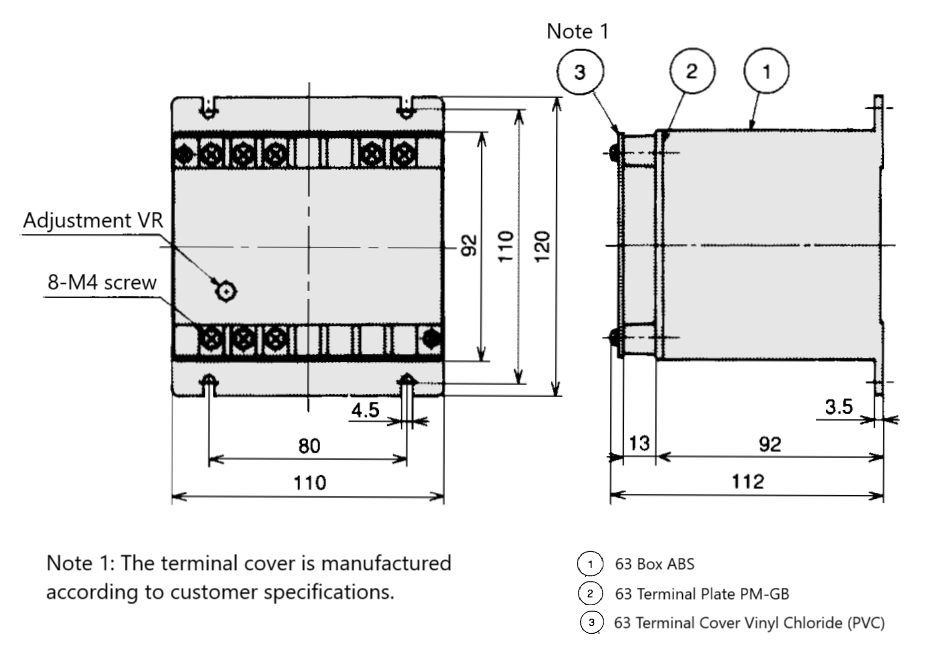 Note 1

3

2

1

Adjustment VR

8-M4 screw

92

110

120

4.5

80

110

3.5

13

92

112

Note 1: The terminal cover is manufactured according to customer specifications.

1 63 Box ABS

2 63 Terminal Plate PM-GB

3 63 Terminal Cover Vinyl Chloride (PVC)