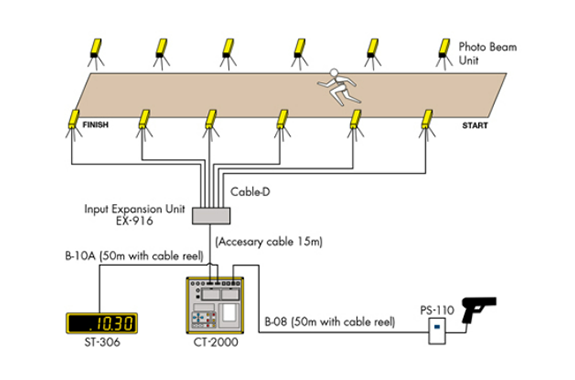 Photo Beam Unit

FINISH

START

Cable-D

Input Expansion Unit
EX-916

(Accesary cable 15m)

B-10A (50m with cable reel)

.10.30

ST-306

CT-2000

B-08 (50m with cable reel)

PS-110