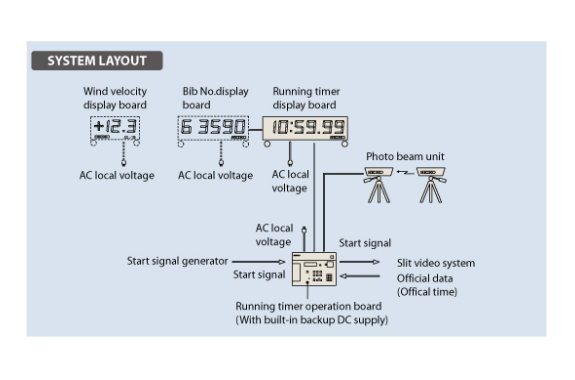 SYSTEM LAYOUT

Wind velocity display board

+12.3

AC local voltage

Bib No.display board

6 3590

AC local voltage

Running timer display board

10:59.99

AC local voltage

Photo beam unit

AC local voltage

Start signal

Start signal generator

Start signal

Slit video system

Official data (Offical time)

Running timer operation board (With built-in backup DC supply)