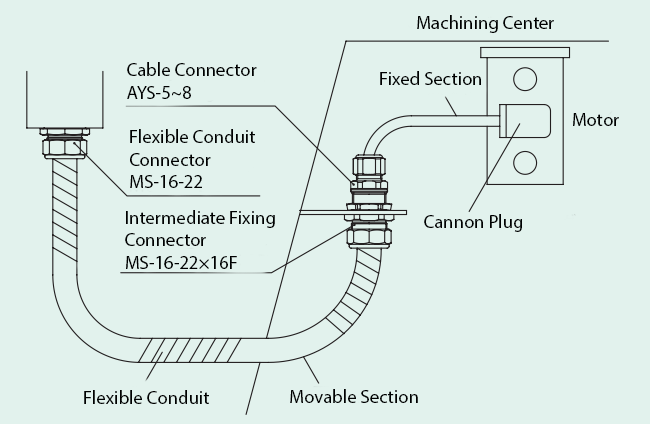 Machining Center

Cable Connector
AYS-5~8

Fixed Section

Motor

Flexible Conduit
Connector
MS-16-22

Intermediate Fixing
Connector
MS-16-22×16F

Cannon Plug

Flexible Conduit

Movable Section