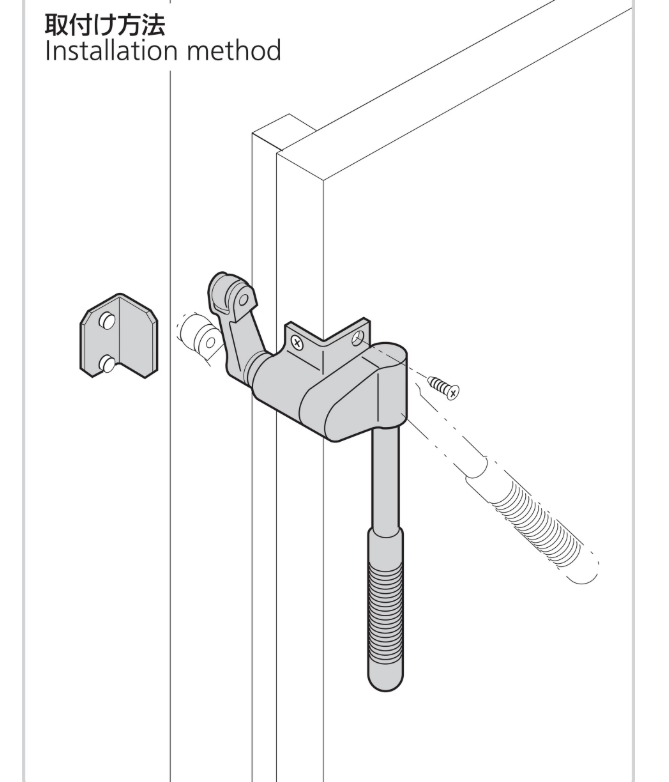 取付け方法
Installation method