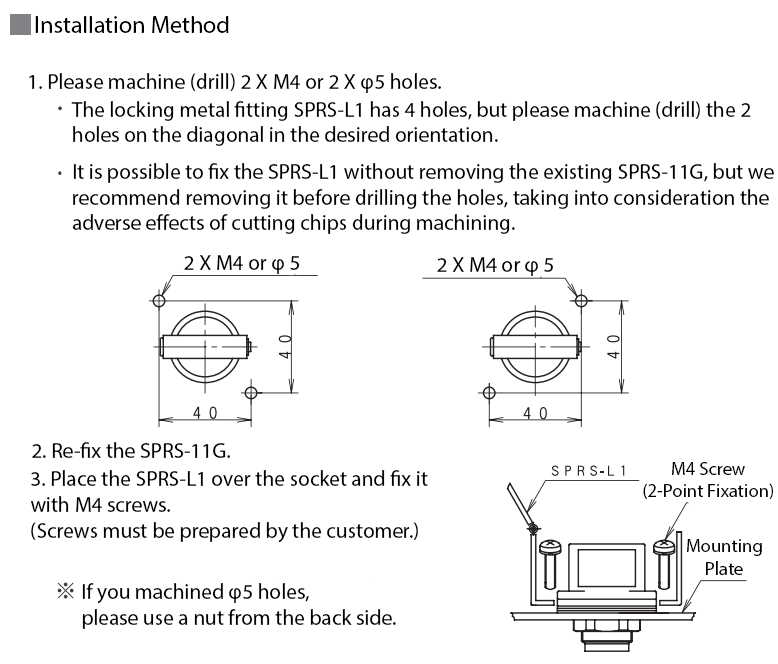 Installation Method

1. Please machine (drill) 2 X M4 or 2 X φ5 holes.

・The locking metal fitting SPRS-L1 has 4 holes, but please machine (drill) the 2 holes on the diagonal in the desired orientation.

・It is possible to fix the SPRS-L1 without removing the existing SPRS-11G, but we recommend removing it before drilling the holes, taking into consideration the adverse effects of cutting chips during machining.

2 X M4 or φ 5

40

40

2 X M4 or φ 5

40

40

2. Re-fix the SPRS-11G.

3. Place the SPRS-L1 over the socket and fix it with M4 screws.
(Screws must be prepared by the customer.)

※ If you machined φ5 holes, please use a nut from the back side.

SPRS-L1

M4 Screw
(2-Point Fixation)

Mounting Plate