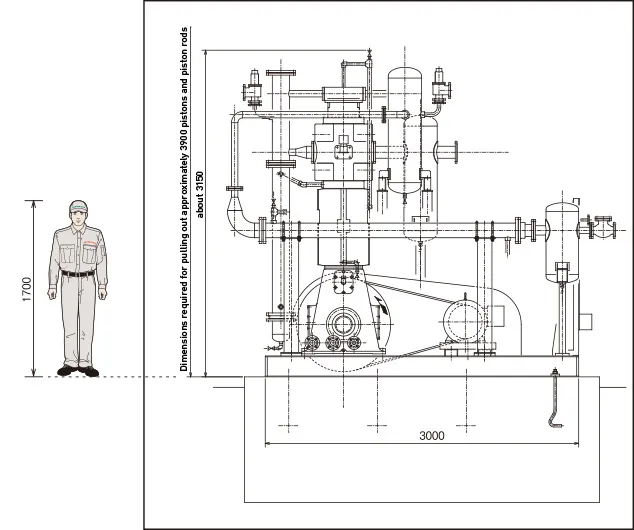 1700

Dimensions required for pulling out approximately 3900 pistons and piston rods

about 3150

3000