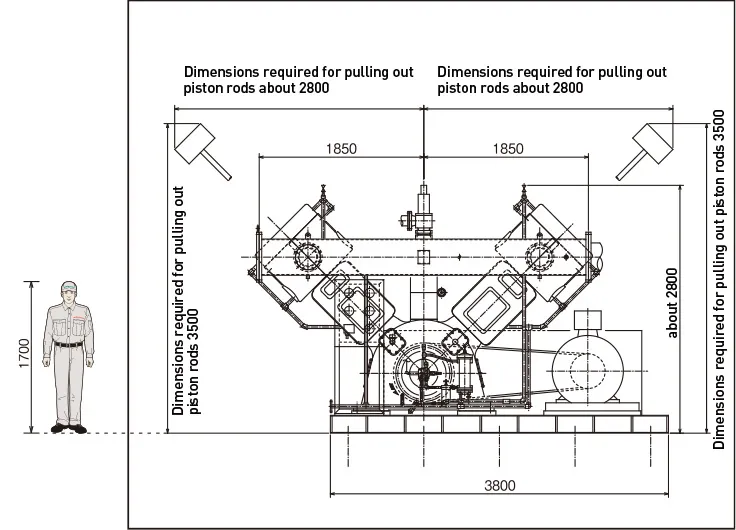 Dimensions required for pulling out piston rods about 2800

Dimensions required for pulling out piston rods about 2800

1850

1850

Dimensions required for pulling out piston rods 3500

about 2800

Dimensions required for pulling out piston rods 3500

1700

3800