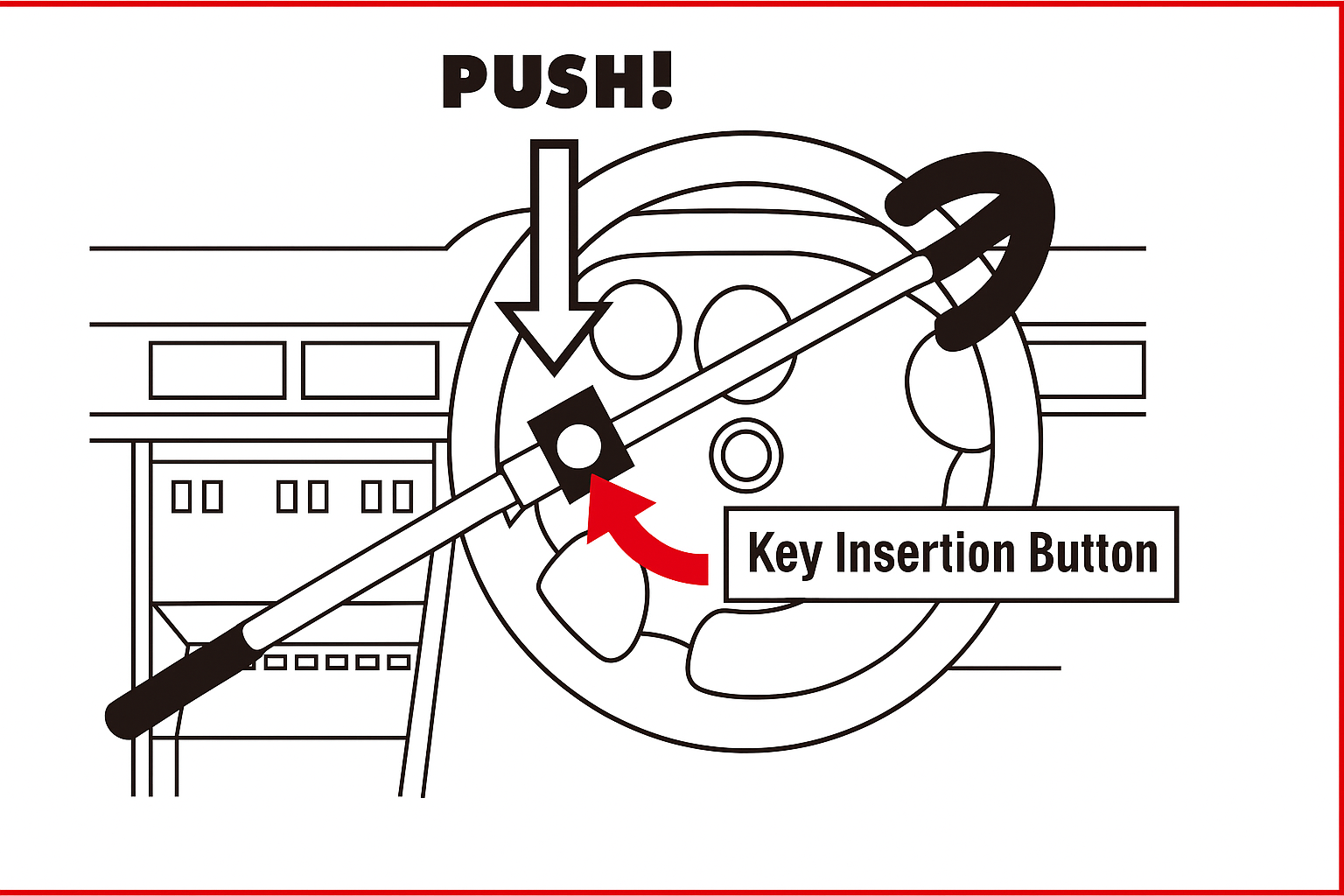 PUSH!

Key Insertion Button