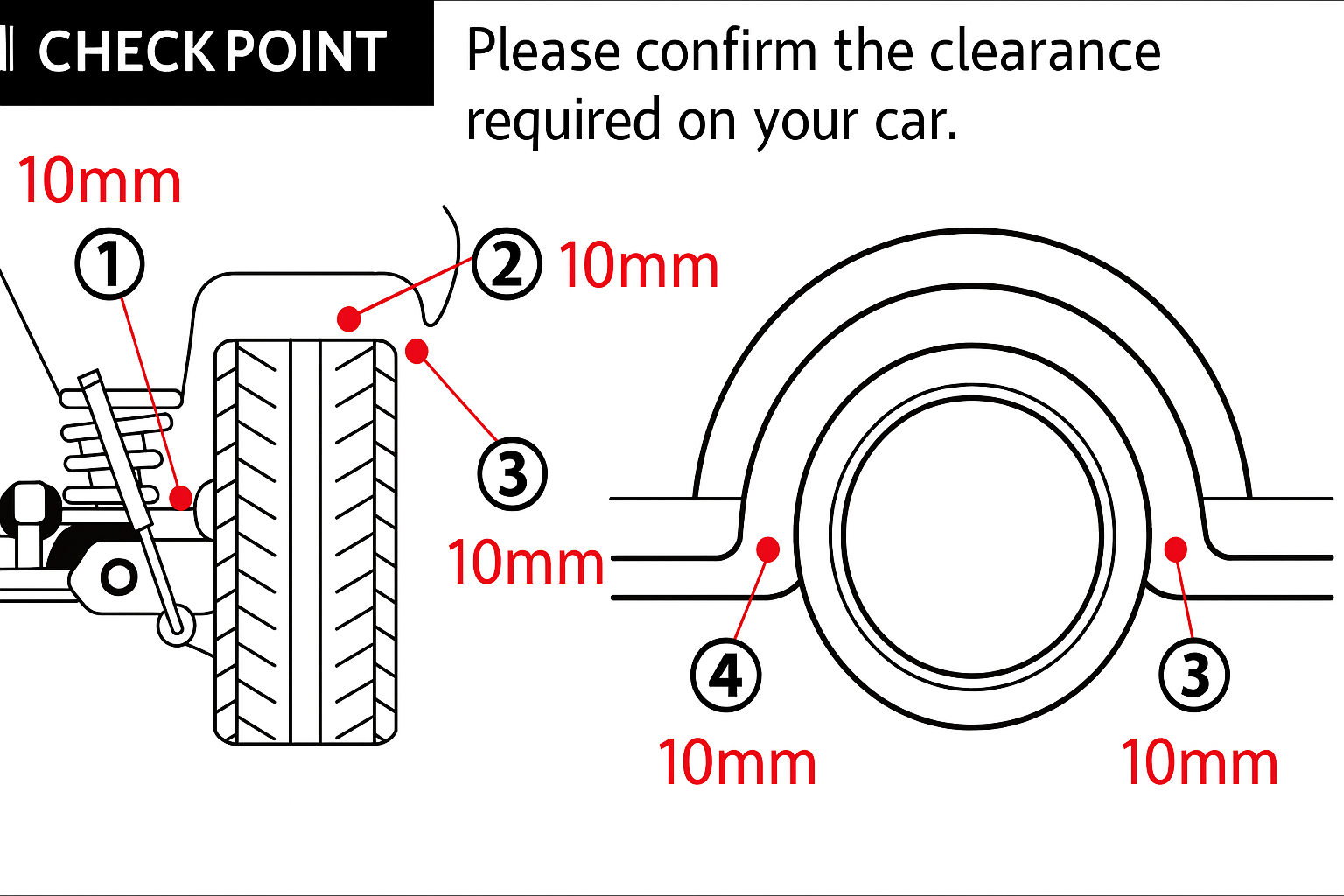 CHECK POINT

Please confirm the clearance required on your car.

10mm
①
② 10mm
③
10mm
④
10mm
③
10mm