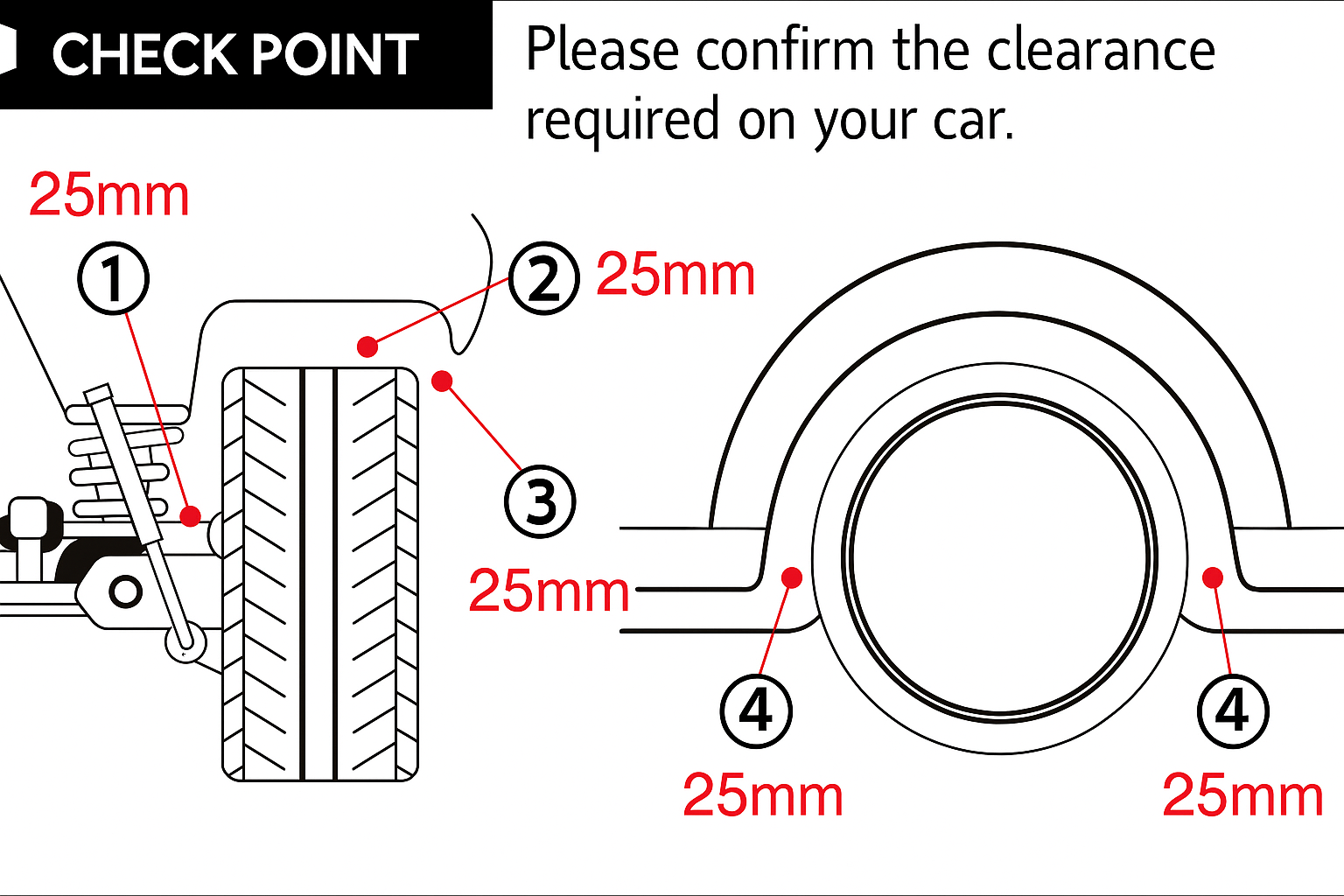 CHECK POINT

Please confirm the clearance required on your car.

25mm
①
②
25mm
③
25mm
④
25mm
④
25mm