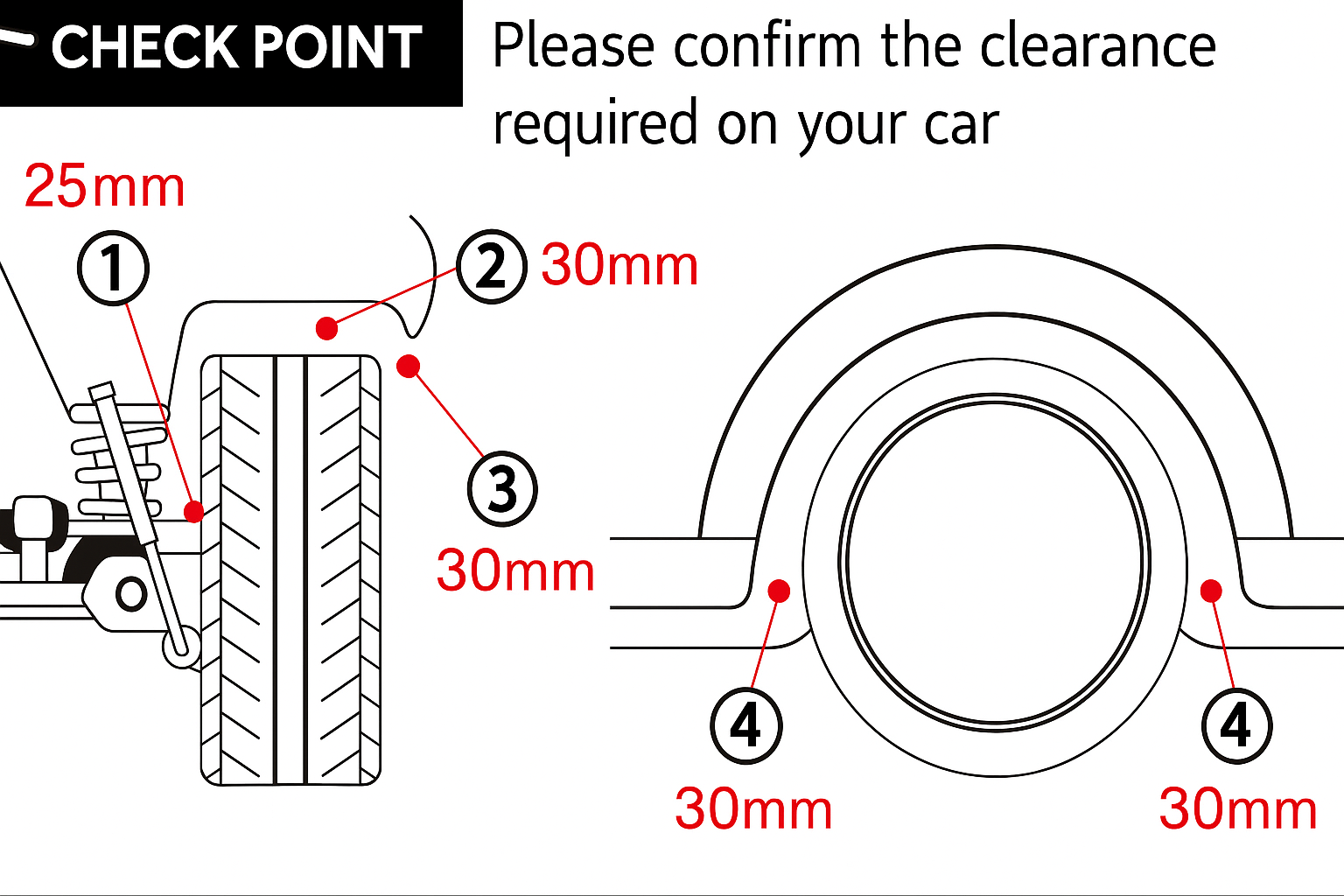 CHECK POINT

Please confirm the clearance required on your car

25mm

①

② 30mm

③

30mm

④

30mm

④

30mm