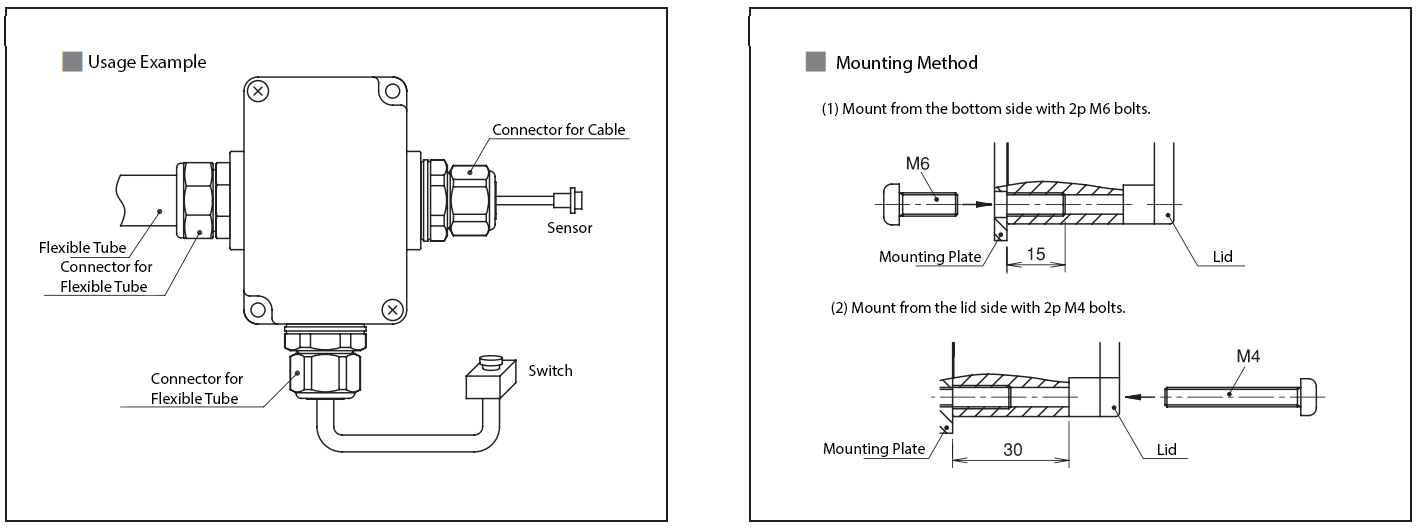 Usage Example

Connector for Cable

Sensor

Flexible Tube

Connector for Flexible Tube

Connector for Flexible Tube

Switch

Mounting Method

(1) Mount from the bottom side with 2p M6 bolts.

M6

Mounting Plate

15

Lid

(2) Mount from the lid side with 2p M4 bolts.

M4

Mounting Plate

30

Lid