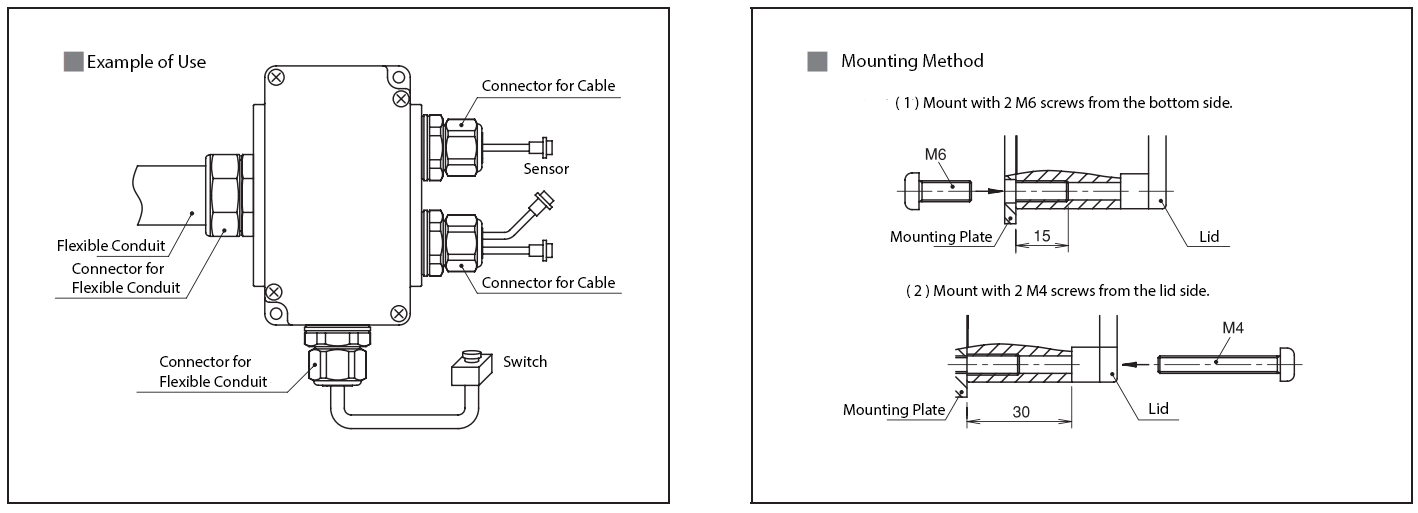 Example of Use

Connector for Cable

Sensor

Flexible Conduit

Connector for Flexible Conduit

Connector for Cable

Connector for Flexible Conduit

Switch

Mounting Method

( 1 ) Mount with 2 M6 screws from the bottom side.

M6

Mounting Plate

15

Lid

( 2 ) Mount with 2 M4 screws from the lid side.

M4

Mounting Plate

30

Lid