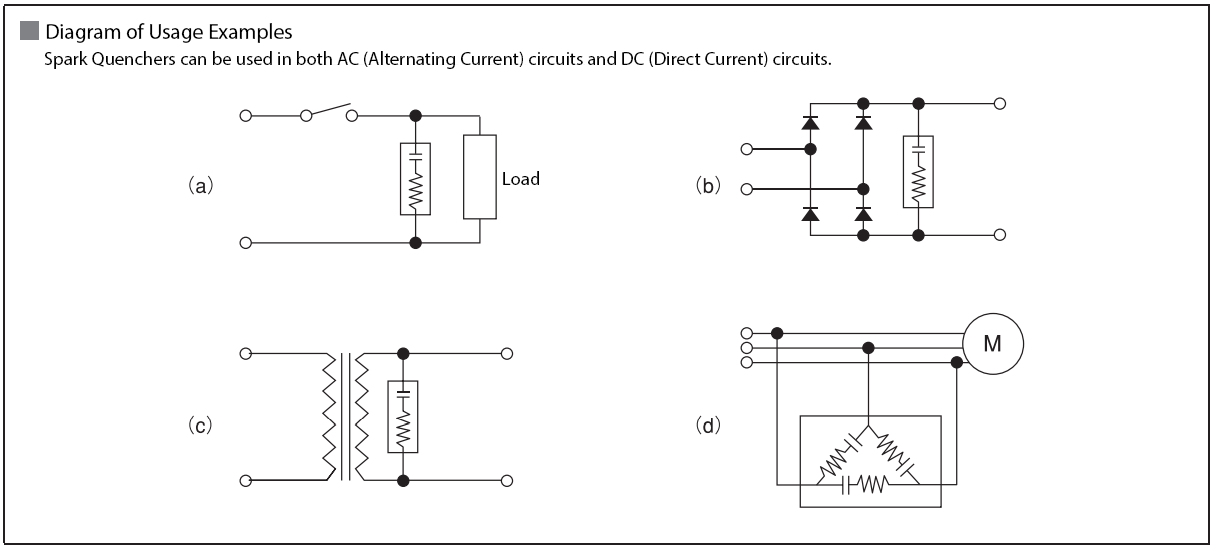 Diagram of Usage Examples

Spark Quenchers can be used in both AC (Alternating Current) circuits and DC (Direct Current) circuits.

（a）

Load

（b）

（c）

（d）

M