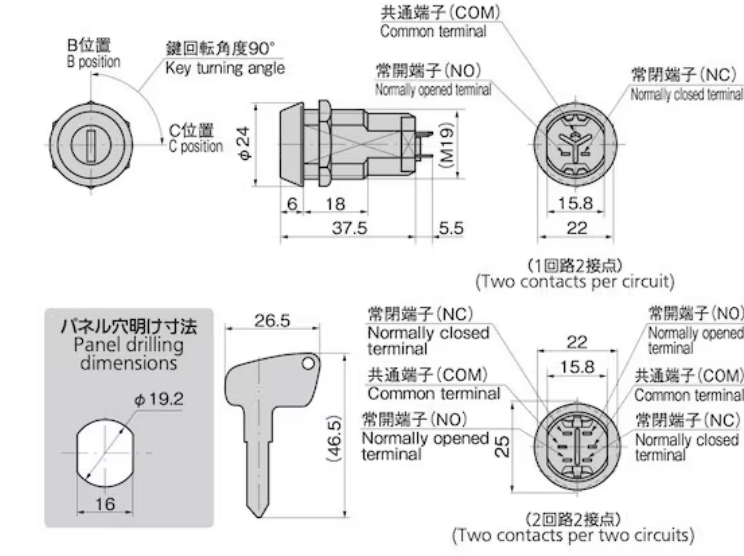 B位置
B position

鍵回転角度90°
Key turning angle

C位置
C position

φ24

6
18
37.5
5.5
(M19)

共通端子(COM)
Common terminal

常開端子(NO)
Normally opened terminal

常閉端子(NC)
Normally closed terminal

15.8
22

(1回路2接点)
(Two contacts per circuit)

パネル穴明け寸法
Panel drilling dimensions

φ19.2
16

26.5
(46.5)

常閉端子(NC)
Normally closed terminal

共通端子(COM)
Common terminal

常開端子(NO)
Normally opened terminal

22
15.8
25

常開端子(NO)
Normally opened terminal

共通端子(COM)
Common terminal

常閉端子(NC)
Normally closed terminal

(2回路2接点)
(Two contacts per two circuits)