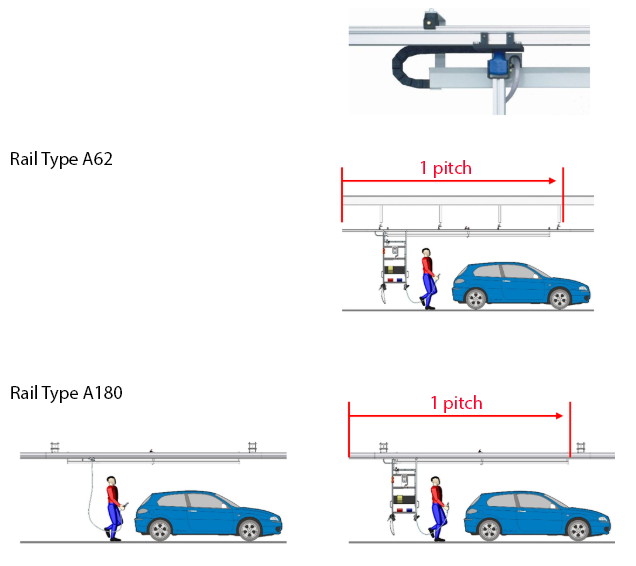 Rail Type A62

1 pitch

Rail Type A180

1 pitch