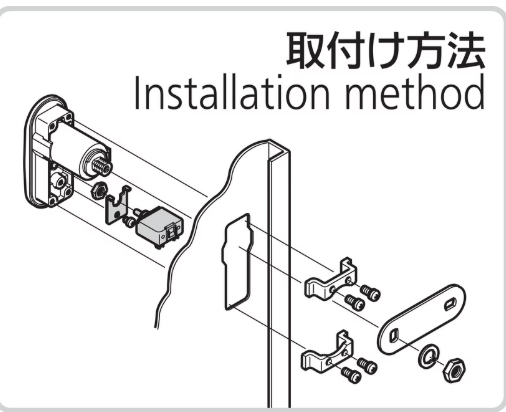 取付け方法
Installation method