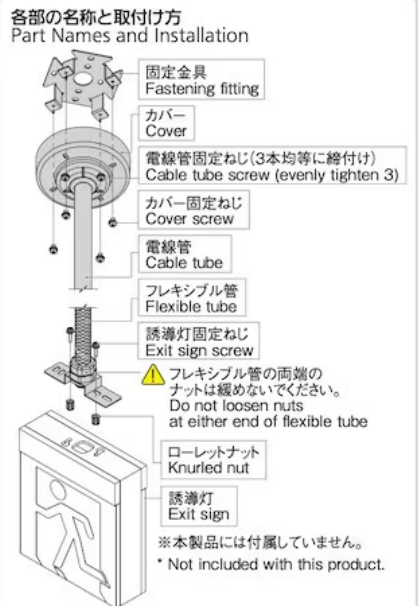 各部の名称と取付け方
Part Names and Installation

固定金具
Fastening fitting

カバー
Cover

電線管固定ねじ(3本均等に締付け)
Cable tube screw (evenly tighten 3)

カバー固定ねじ
Cover screw

電線管
Cable tube

フレキシブル管
Flexible tube

誘導灯固定ねじ
Exit sign screw

フレキシブル管の両端のナットは緩めないでください。
Do not loosen nuts at either end of flexible tube

ローレットナット
Knurled nut

誘導灯
Exit sign

※本製品には付属していません。
* Not included with this product.