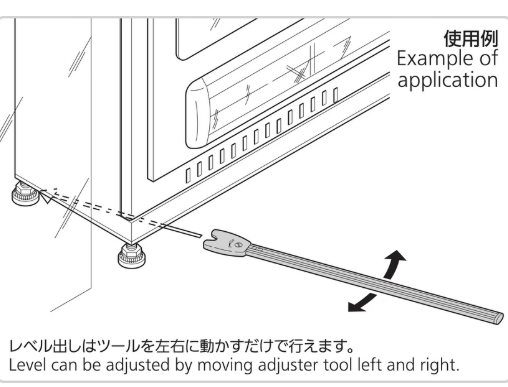 使用例
Example of application

レベル出しはツールを左右に動かすだけで行えます。
Level can be adjusted by moving adjuster tool left and right.