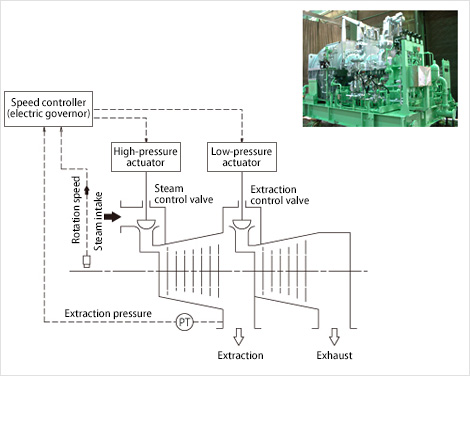 Speed controller
(electric governor)

High-pressure
actuator

Low-pressure
actuator

Rotation speed

Steam intake

Steam
control valve

Extraction
control valve

Extraction pressure

PT

Extraction

Exhaust