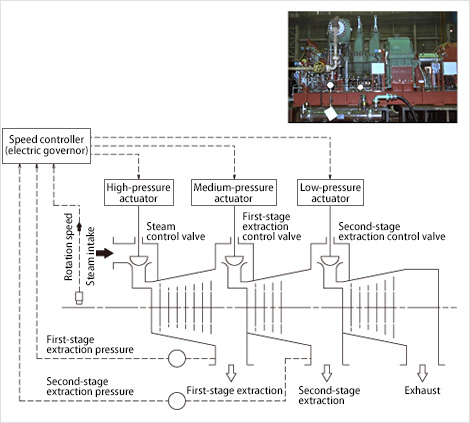 Speed controller
(electric governor)

High-pressure actuator

Medium-pressure actuator

Low-pressure actuator

Rotation speed

Steam intake

Steam control valve

First-stage extraction control valve

Second-stage extraction control valve

First-stage extraction pressure

Second-stage extraction pressure

First-stage extraction

Second-stage extraction

Exhaust