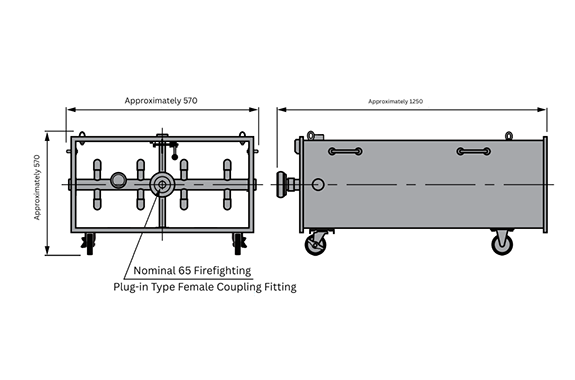 Approximately 570

Approximately 1250

Approximately 570

Nominal 65 Firefighting
Plug-in Type Female Coupling Fitting