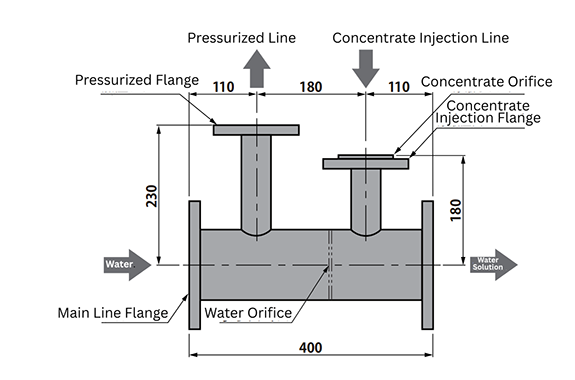 Pressurized Line

Concentrate Injection Line

Pressurized Flange

110

180

110

Concentrate Orifice

Concentrate Injection Flange

230

180

Water.

Water Solution

Main Line Flange

Water Orifice

400