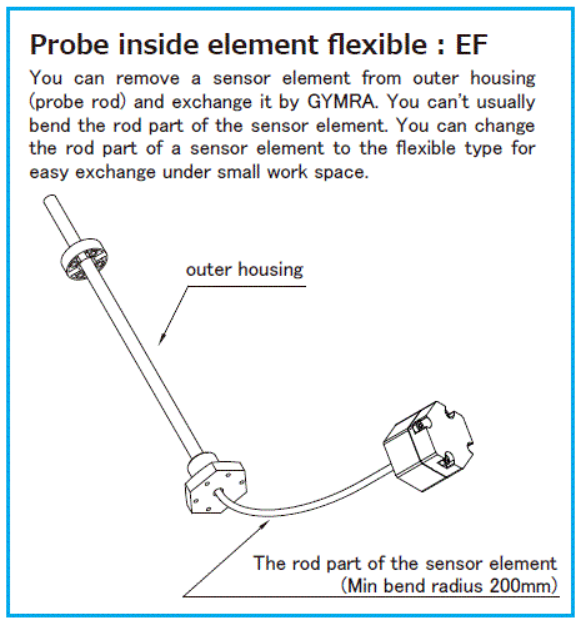 Probe inside element flexible : EF

You can remove a sensor element from outer housing (probe rod) and exchange it by GYMRA. You can't usually bend the rod part of the sensor element. You can change the rod part of a sensor element to the flexible type for easy exchange under small work space.

outer housing

The rod part of the sensor element
(Min bend radius 200mm)