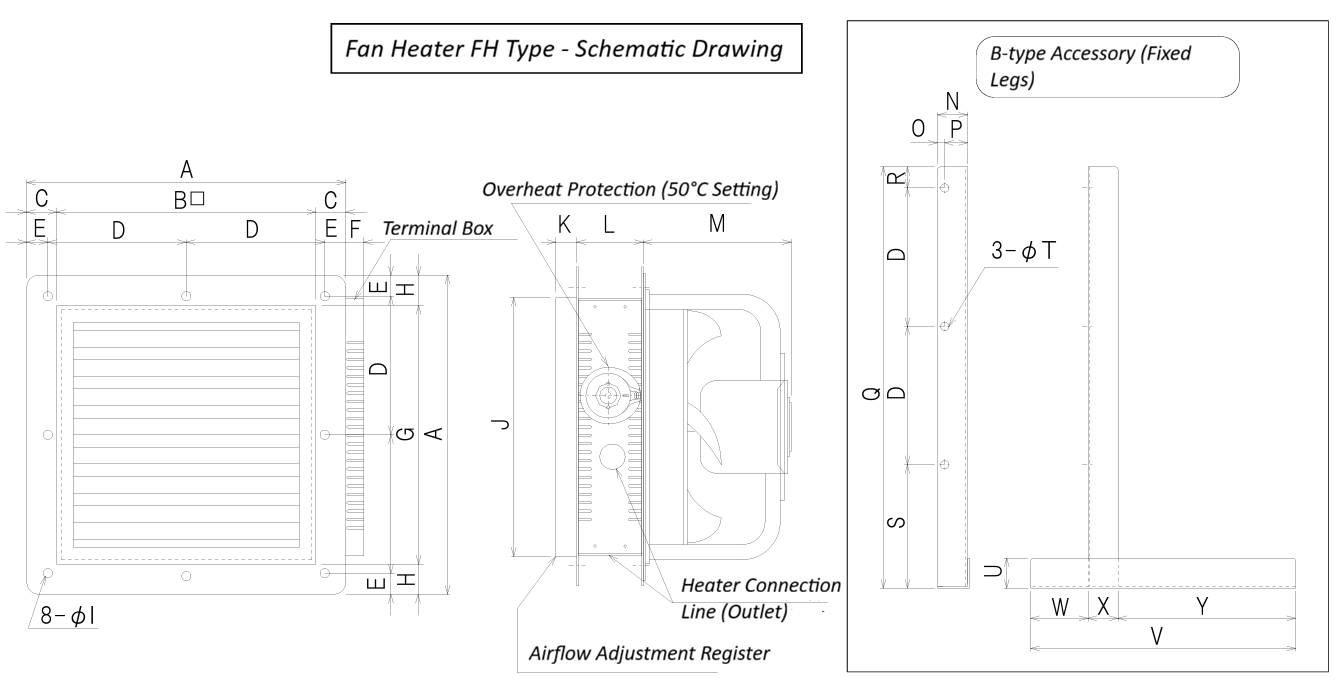 Fan Heater FH Type - Schematic Drawing

A
C
B□
C
E
D
D
E
F
Terminal Box
E
H
D
G
A
E
H
8-$\phi$I

Overheat Protection (50°C Setting)
K
L
M
J
Heater Connection Line (Outlet)
Airflow Adjustment Register

B-type Accessory (Fixed Legs)
N
O
P
R
D
3-$\phi$T
Q
D
S
U
W
X
Y
V