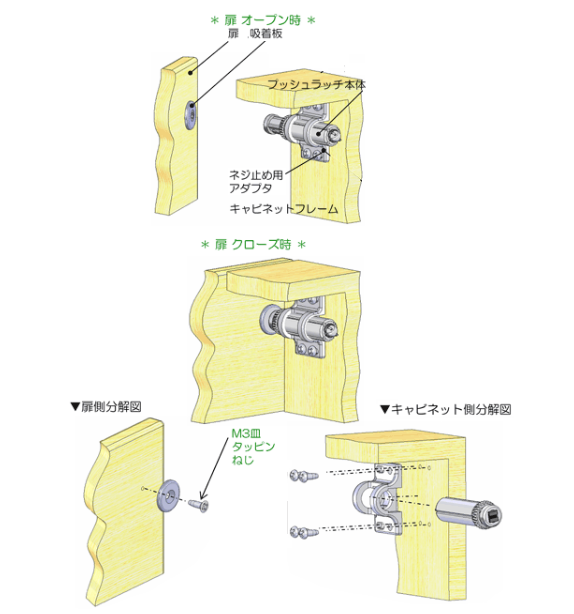 ＊ 扉 オープン時 ＊

扉 吸着板

プッシュラッチ本体

ネジ止め用
アダプタ

キャビネットフレーム

＊ 扉 クローズ時 ＊

▼扉側分解図

M3皿
タッピン
ねじ

▼キャビネット側分解図