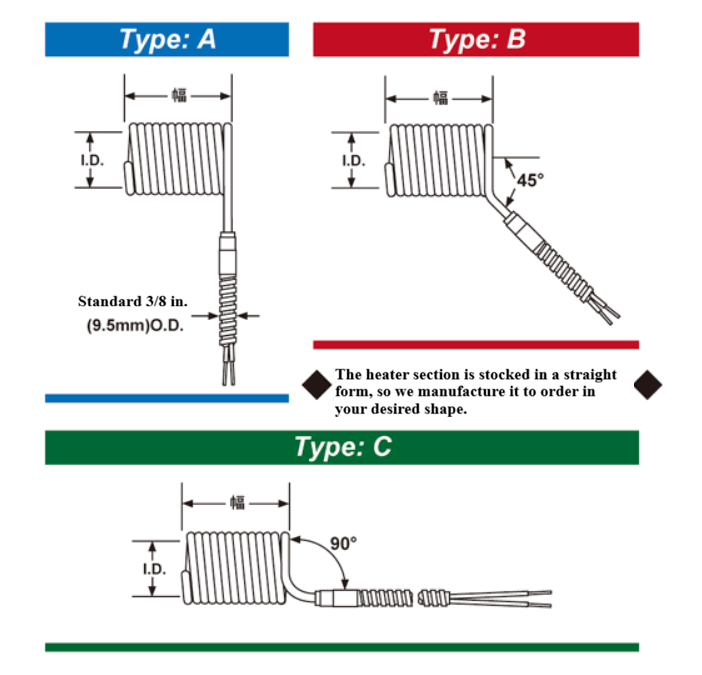 Type: A

幅

I.D.

Standard 3/8 in. (9.5mm)O.D.

Type: B

幅

I.D.

45°

The heater section is stocked in a straight form, so we manufacture it to order in your desired shape.

Type: C

幅

I.D.

90°