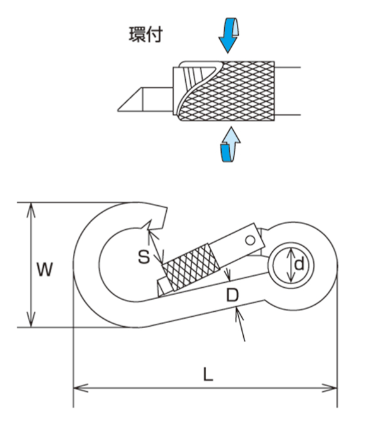 環付

W

S

d

D

L