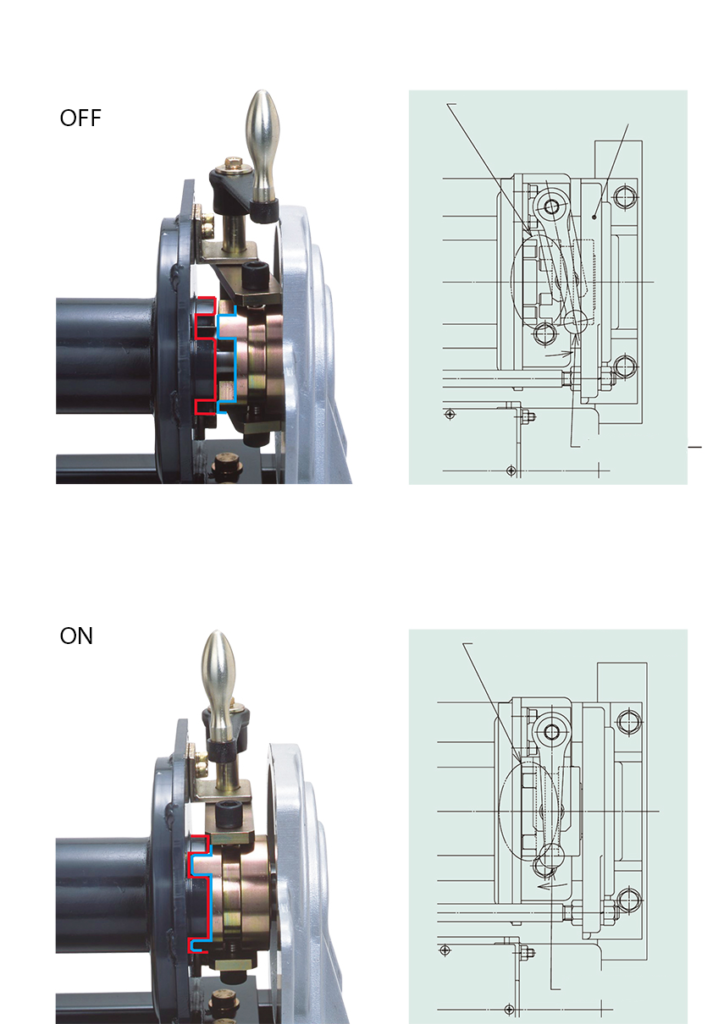 OFF

ON