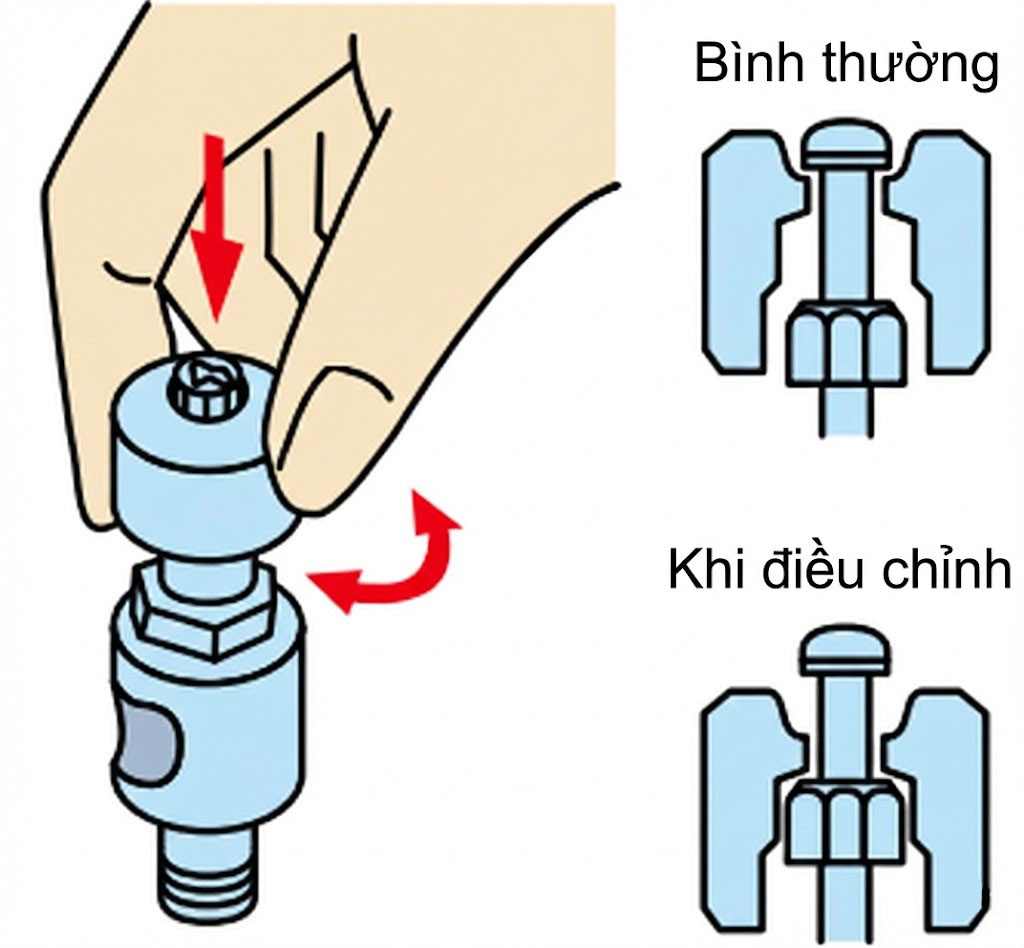 Bình thường

Khi điều chỉnh